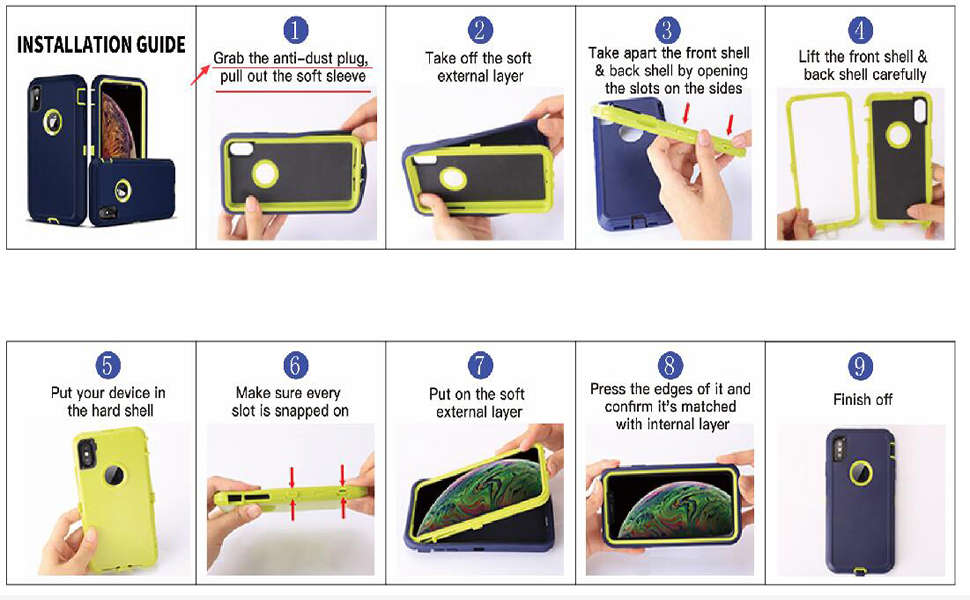 INSTALLATION GUIDE

1
Grab the anti-dust plug, pull out the soft sleeve

2
Take off the soft external layer

3
Take apart the front shell & back shell by opening the slots on the sides

4
Lift the front shell & back shell carefully

5
Put your device in the hard shell

6
Make sure every slot is snapped on

7
Put on the soft external layer

8
Press the edges of it and confirm it's matched with internal layer

9
Finish off